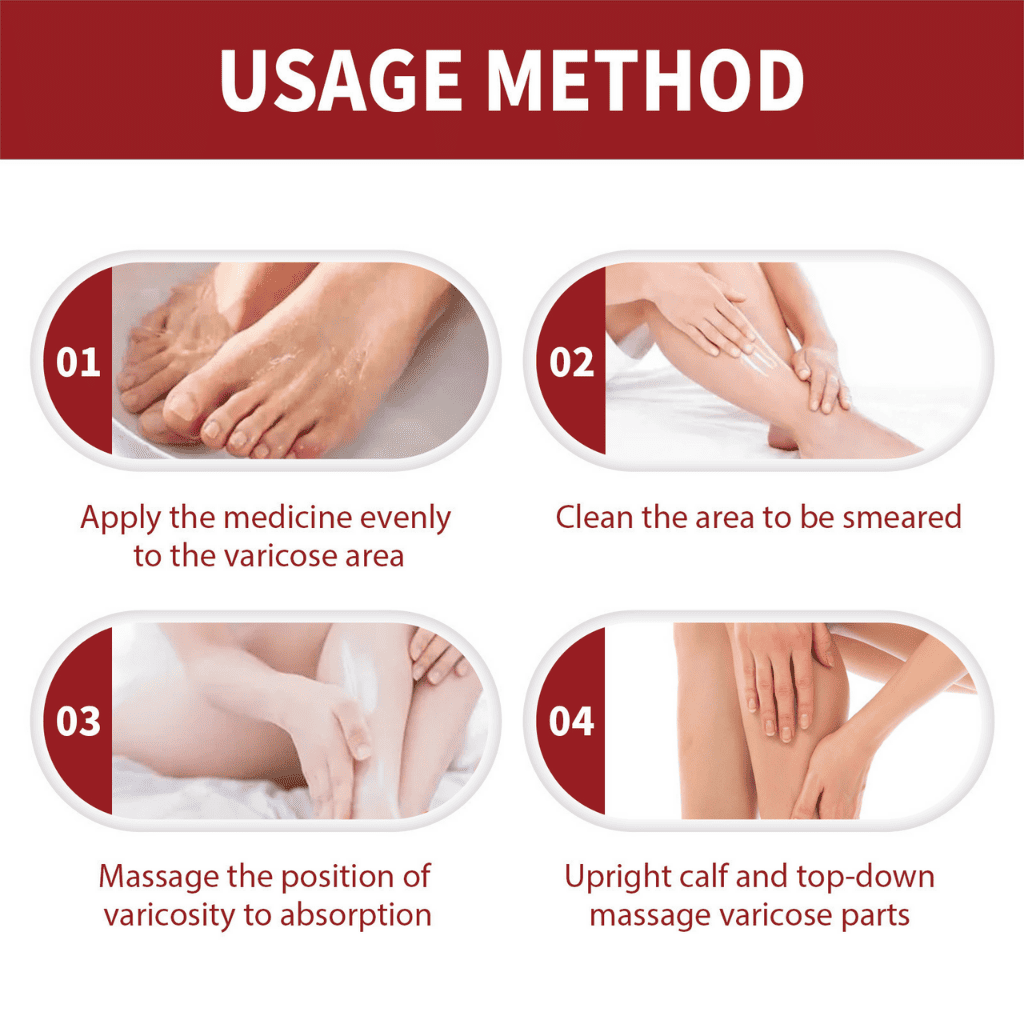 USAGE METHOD

01

Apply the medicine evenly to the varicose area

02

Clean the area to be smeared

03

Massage the position of varicosity to absorption

04

Upright calf and top-down massage varicose parts